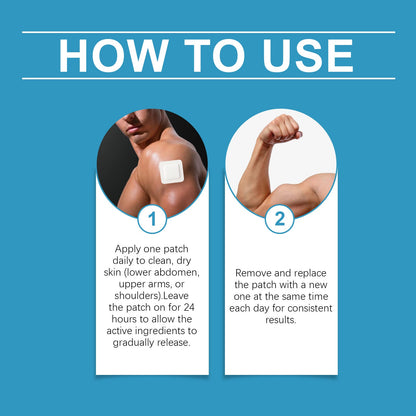 HOW TO USE

1

Apply one patch daily to clean, dry skin (lower abdomen, upper arms, or shoulders).Leave the patch on for 24 hours to allow the active ingredients to gradually release.

2

Remove and replace the patch with a new one at the same time each day for consistent results.