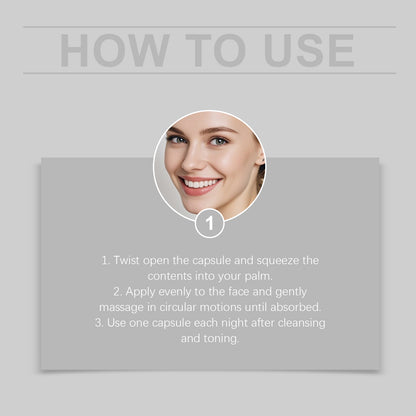 HOW TO USE

1

1. Twist open the capsule and squeeze the contents into your palm.
2. Apply evenly to the face and gently massage in circular motions until absorbed.
3. Use one capsule each night after cleansing and toning.